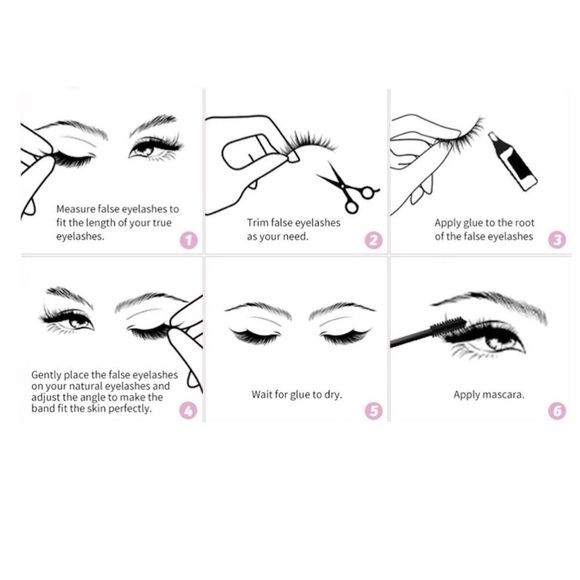 Measure false eyelashes to fit the length of your true eyelashes.

1

Trim false eyelashes as your need.

2

Apply glue to the root of the false eyelashes

3

Gently place the false eyelashes on your natural eyelashes and adjust the angle to make the band fit the skin perfectly.

4

Wait for glue to dry.

5

Apply mascara.

6